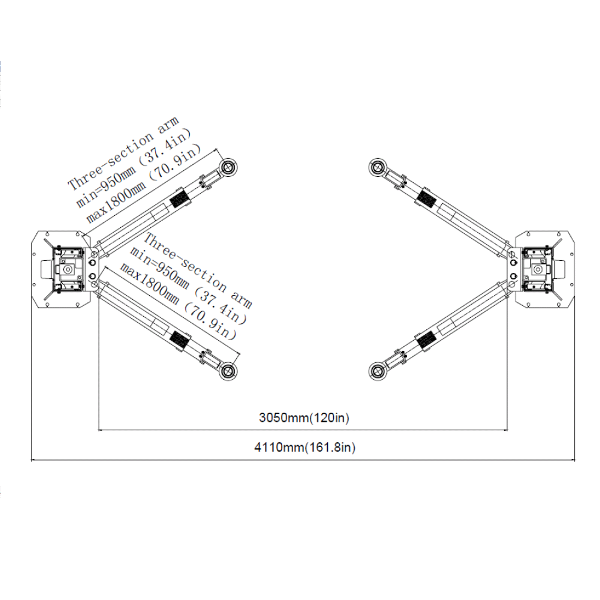 Three-section arm
min=950mm (37.4in)
max1800mm (70.9in)

Three-section arm
min=950mm (37.4in)
max1800mm (70.9in)

3050mm(120in)

4110mm(161.8in)